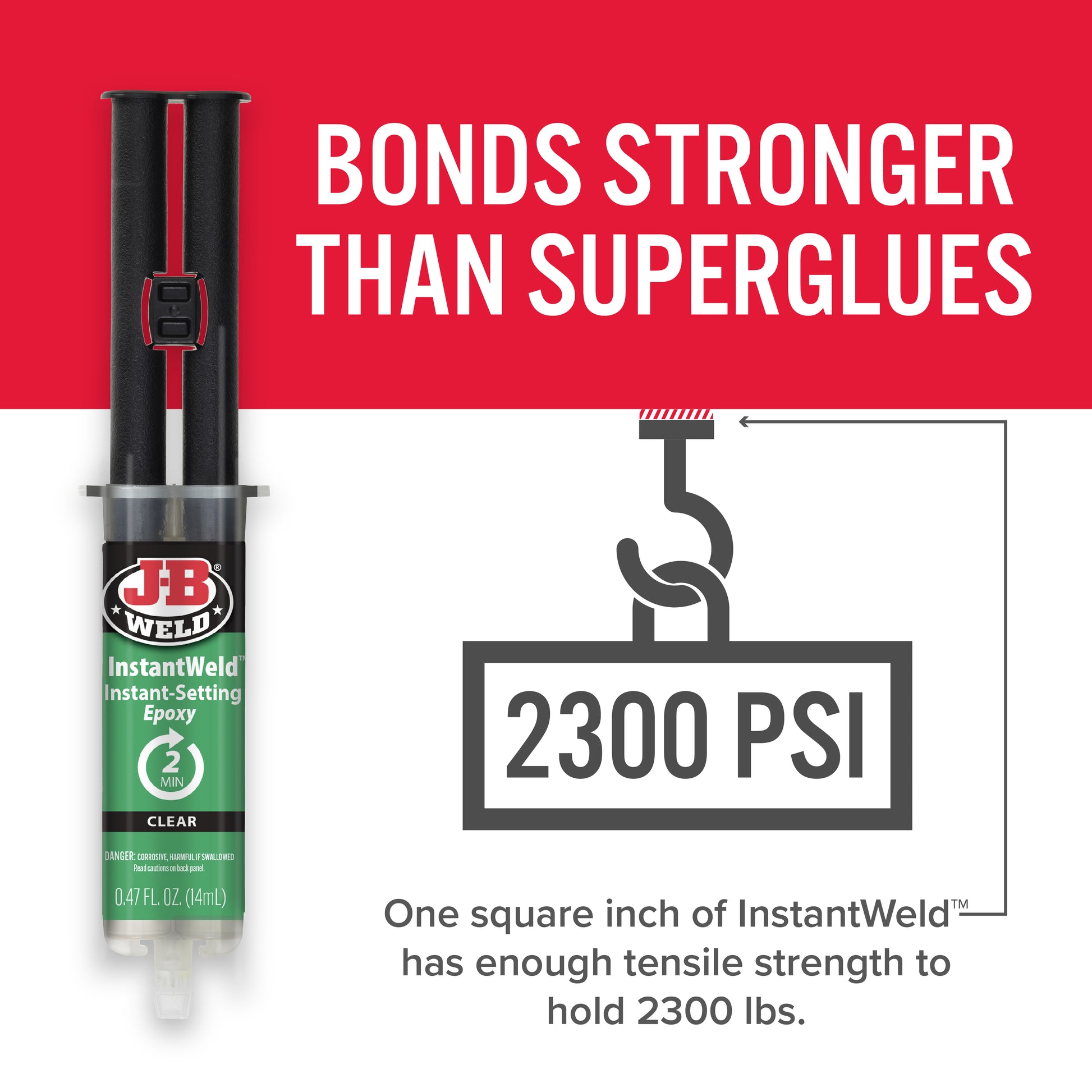 BONDS STRONGER THAN SUPERGLUES

J-B® WELD

InstantWeld™
Instant-Setting
Epoxy

2
MIN

CLEAR

DANGER: CORROSIVE, HARMFUL IF SWALLOWED
Read cautions on back panel.

0.47 FL. OZ. (14mL)

2300 PSI

One square inch of InstantWeld™ has enough tensile strength to hold 2300 lbs.