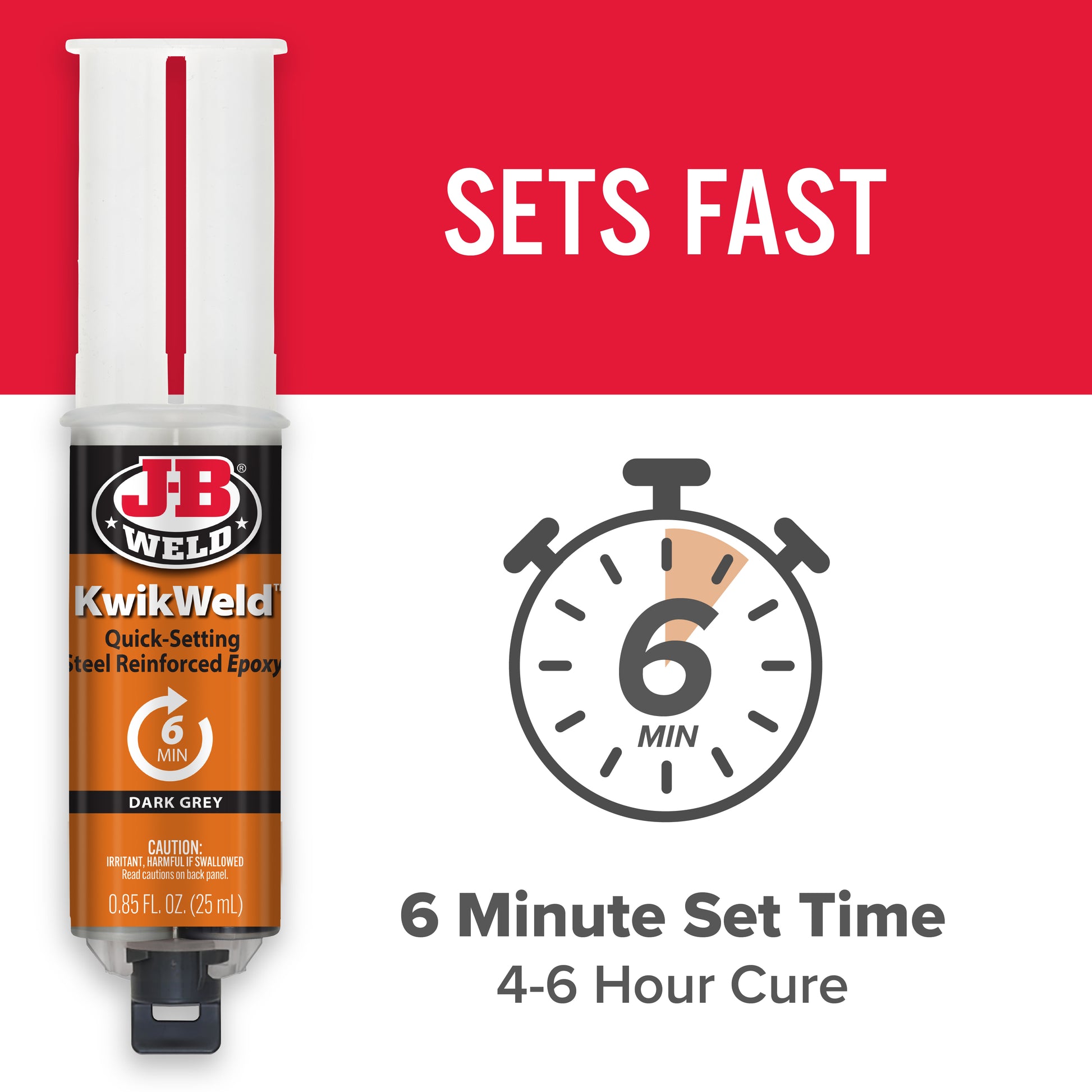 SETS FAST

J-B®
WELD

KwikWeld™
Quick-Setting
Steel Reinforced Epoxy

6
MIN

DARK GREY

CAUTION:
IRRITANT, HARMFUL IF SWALLOWED
Read cautions on back panel.

0.85 FL. OZ. (25 mL)

6
MIN

6 Minute Set Time
4-6 Hour Cure